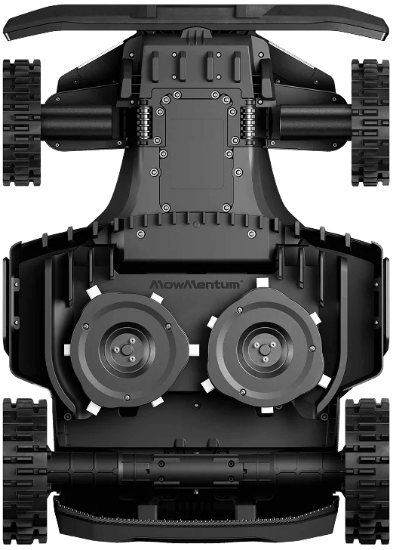 MowMentum™