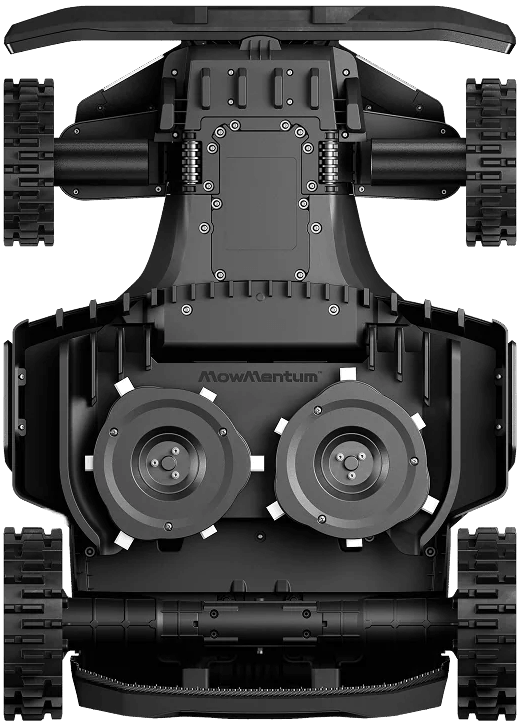 MowMentum™